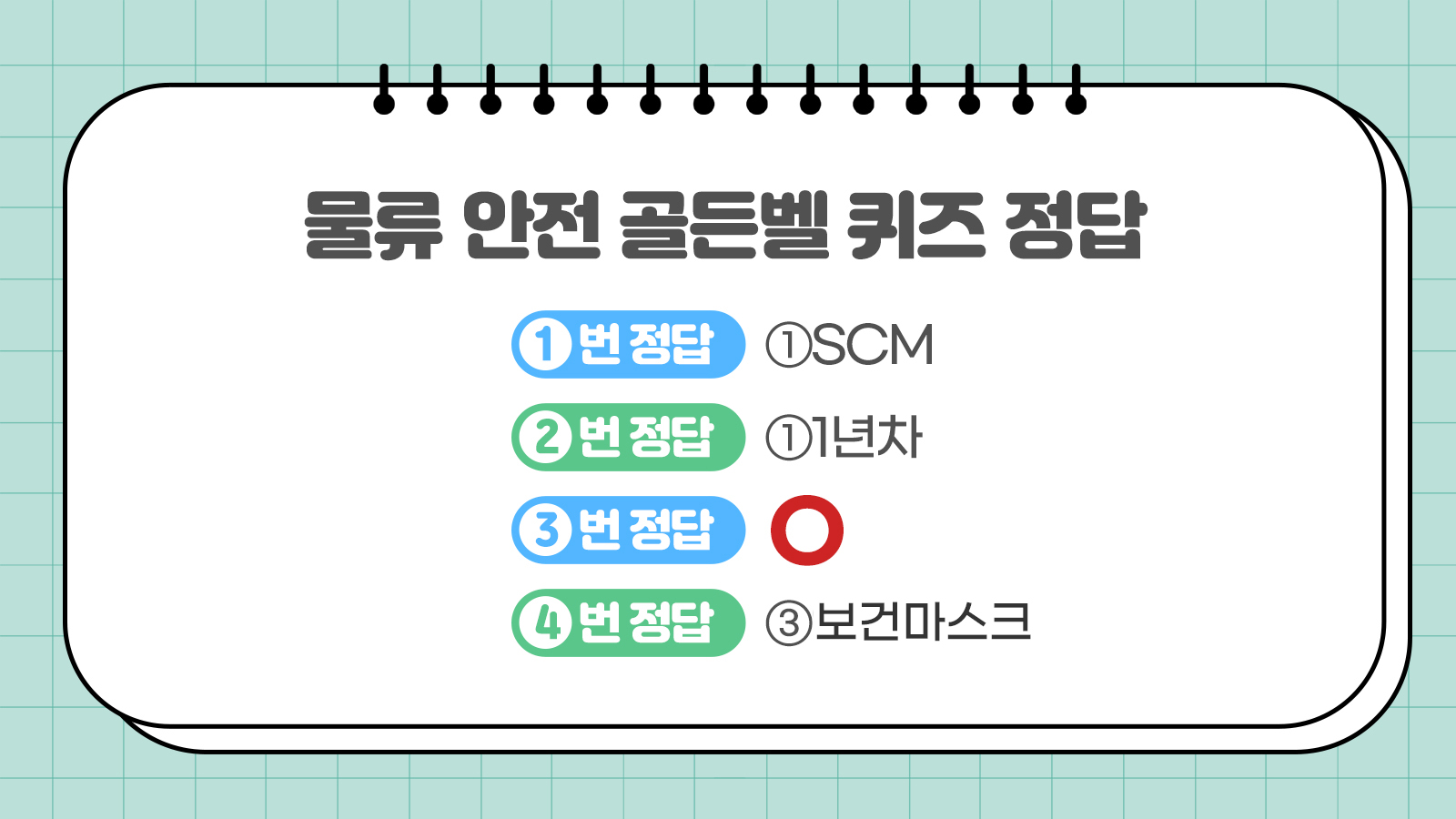 물류 안전 골든벨 퀴즈 정답

1번 정답 ①SCM

2번 정답 ①1년차

3번 정답 O

4번 정답 ③보건마스크